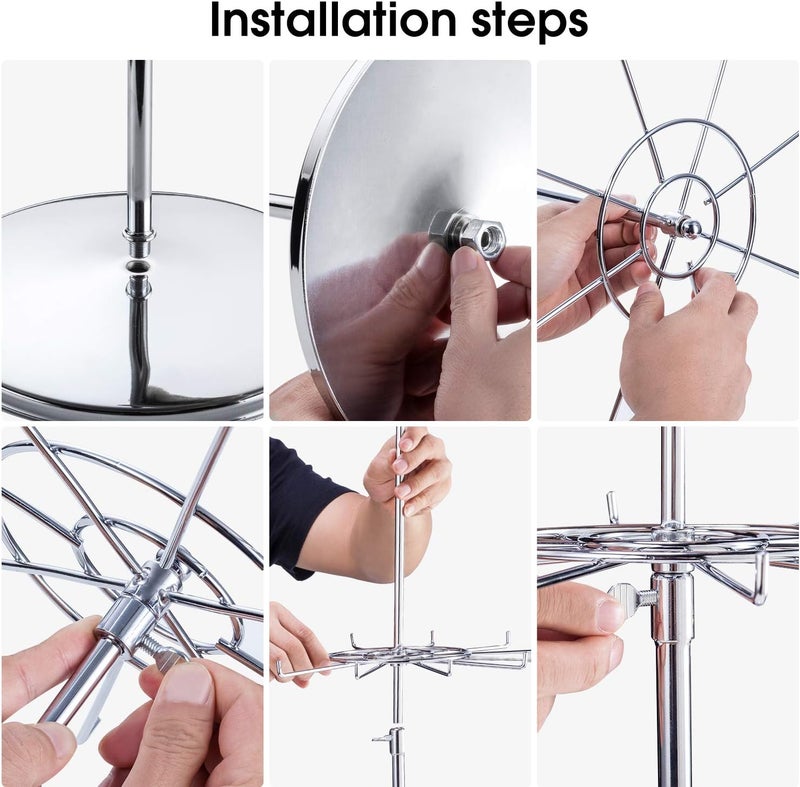 Installation steps